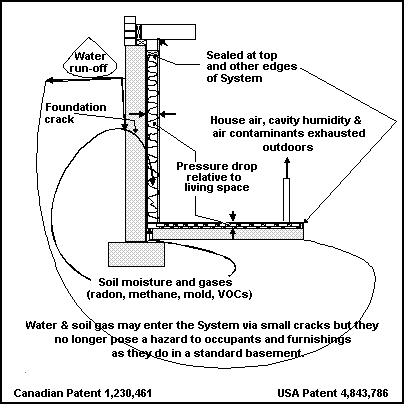 Water run-off

Sealed at top and other edges of System

Foundation crack

House air, cavity humidity & air contaminants exhausted outdoors

Pressure drop relative to living space

Soil moisture and gases (radon, methane, mold, VOCs)

Water & soil gas may enter the System via small cracks but they no longer pose a hazard to occupants and furnishings as they do in a standard basement.

Canadian Patent 1,230,461

USA Patent 4,843,786